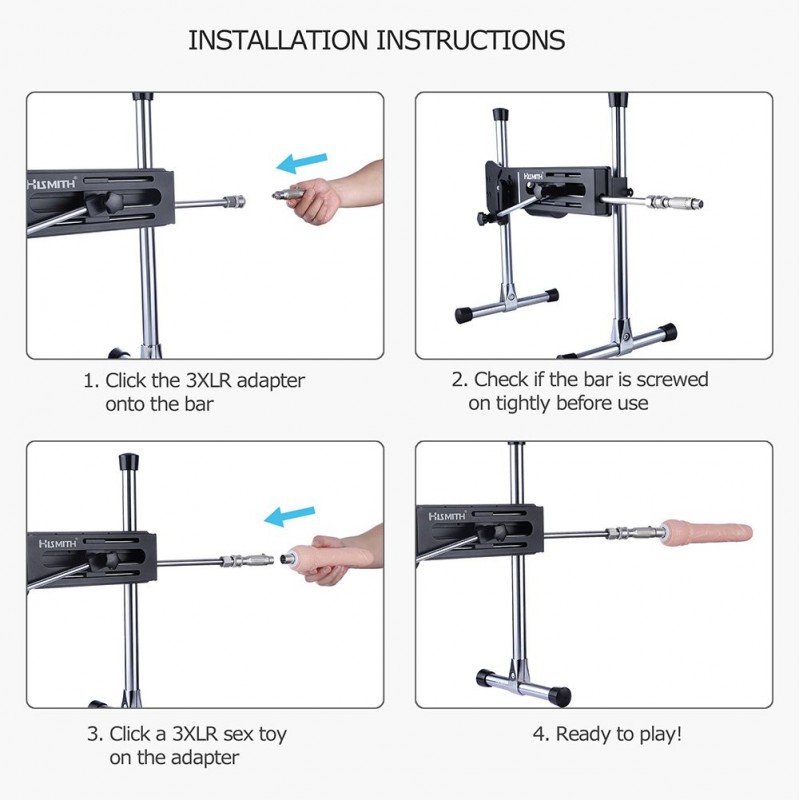 INSTALLATION INSTRUCTIONS

HISMITH

1. Click the 3XLR adapter onto the bar

HISMITH

2. Check if the bar is screwed on tightly before use

HISMITH

3. Click a 3XLR sex toy on the adapter

HISMITH

4. Ready to play!