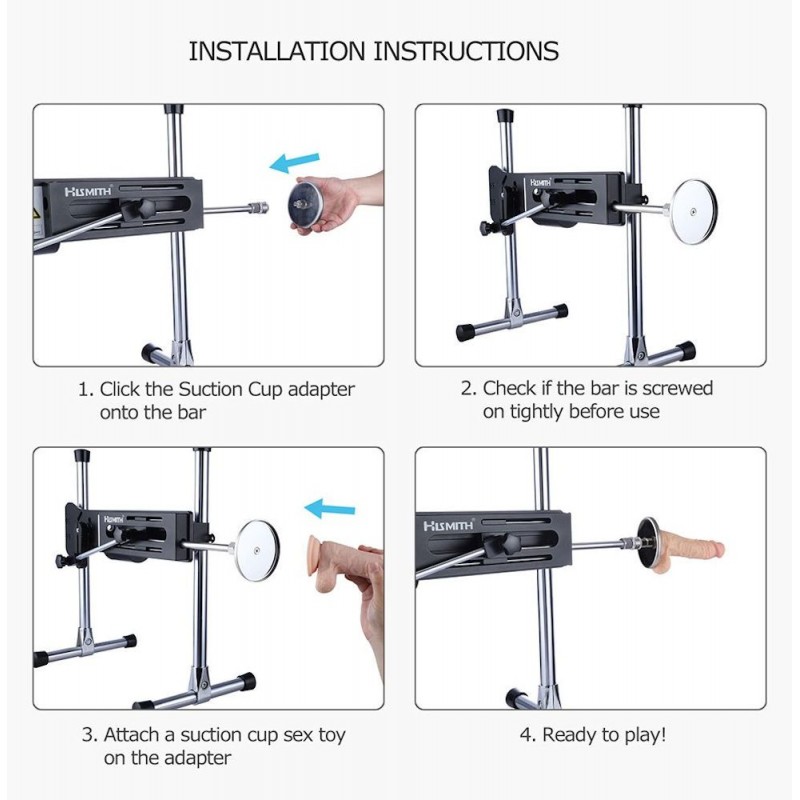 INSTALLATION INSTRUCTIONS

HISMITH

1. Click the Suction Cup adapter onto the bar

HISMITH

2. Check if the bar is screwed on tightly before use

HISMITH

3. Attach a suction cup sex toy on the adapter

HISMITH

4. Ready to play!