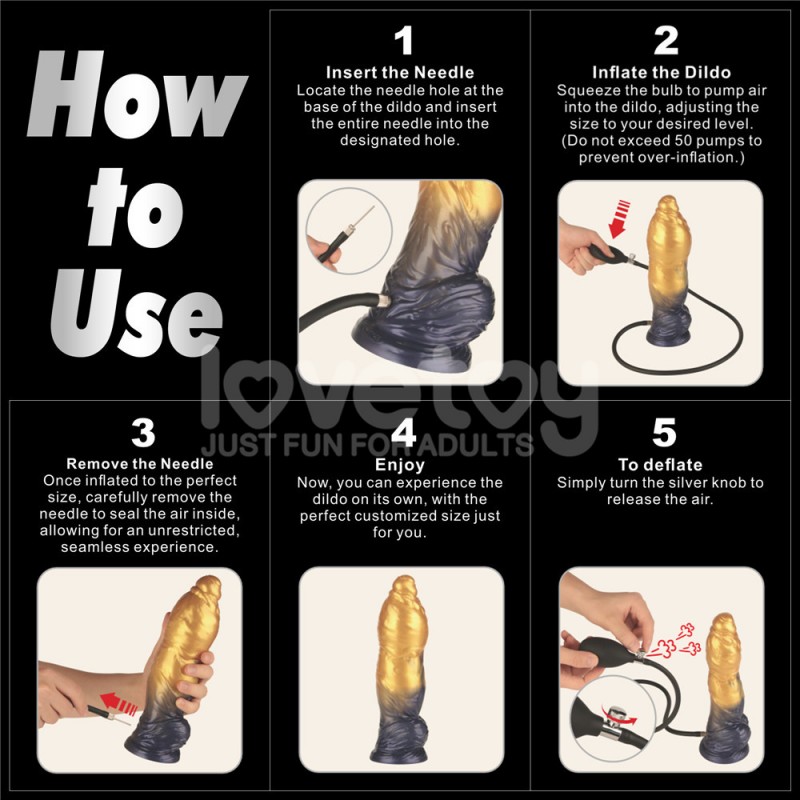 How to Use

1
Insert the Needle
Locate the needle hole at the base of the dildo and insert the entire needle into the designated hole.

2
Inflate the Dildo
Squeeze the bulb to pump air into the dildo, adjusting the size to your desired level. (Do not exceed 50 pumps to prevent over-inflation.)

lovetoy
JUST FUN FOR ADULTS

3
Remove the Needle
Once inflated to the perfect size, carefully remove the needle to seal the air inside, allowing for an unrestricted, seamless experience.

4
Enjoy
Now, you can experience the dildo on its own, with the perfect customized size just for you.

5
To deflate
Simply turn the silver knob to release the air.