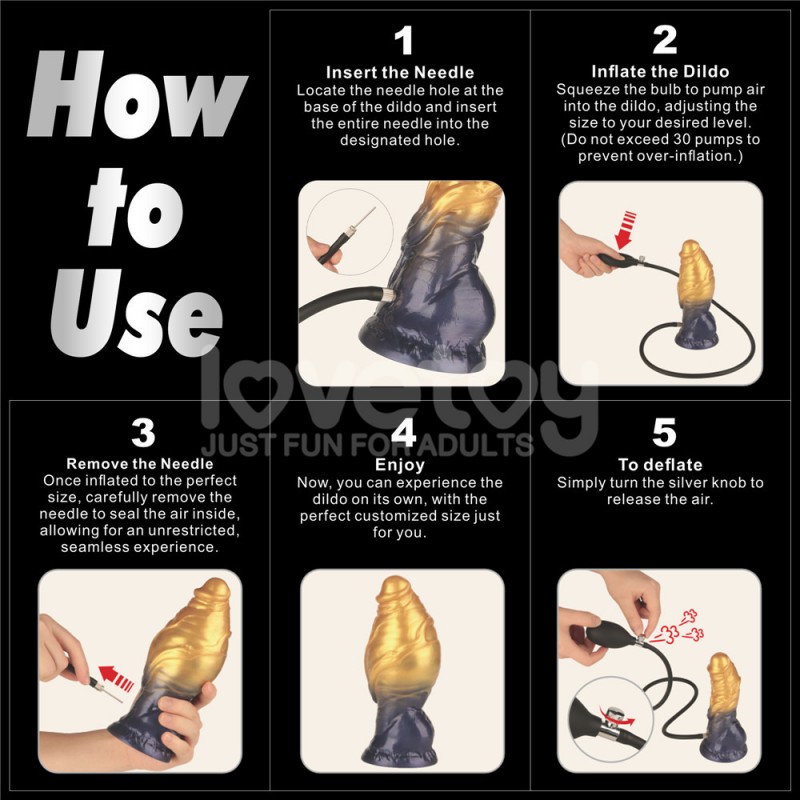 How to Use

1
Insert the Needle
Locate the needle hole at the base of the dildo and insert the entire needle into the designated hole.

2
Inflate the Dildo
Squeeze the bulb to pump air into the dildo, adjusting the size to your desired level. (Do not exceed 30 pumps to prevent over-inflation.)

lovetoy
JUST FUN FOR ADULTS

3
Remove the Needle
Once inflated to the perfect size, carefully remove the needle to seal the air inside, allowing for an unrestricted, seamless experience.

4
Enjoy
Now, you can experience the dildo on its own, with the perfect customized size just for you.

5
To deflate
Simply turn the silver knob to release the air.